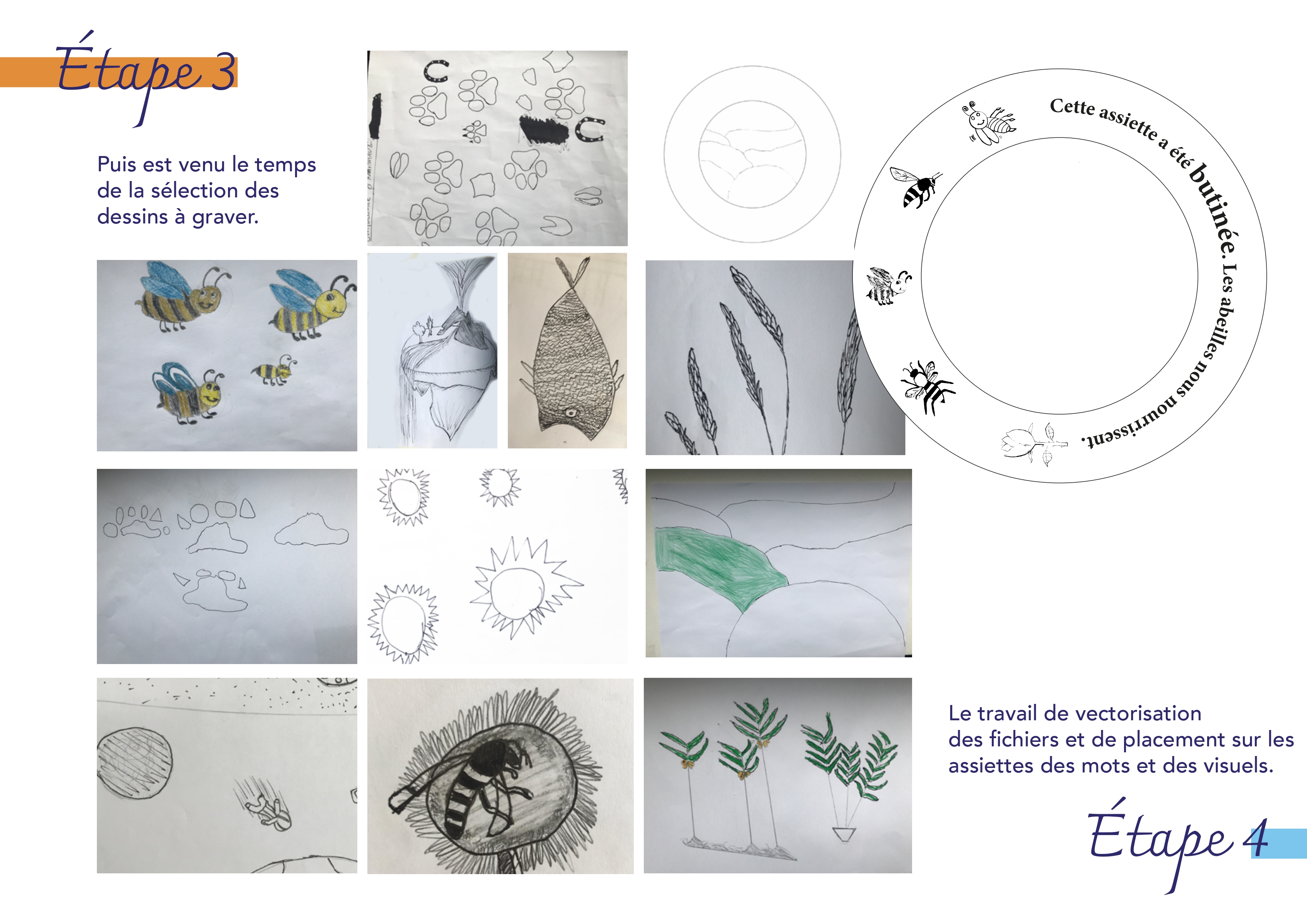 Étape 3

Puis est venu le temps de la sélection des dessins à graver.

Cette assiette a été butinée. Les abeilles nous nourrissent.

Le travail de vectorisation des fichiers et de placement sur les assiettes des mots et des visuels.

Étape 4